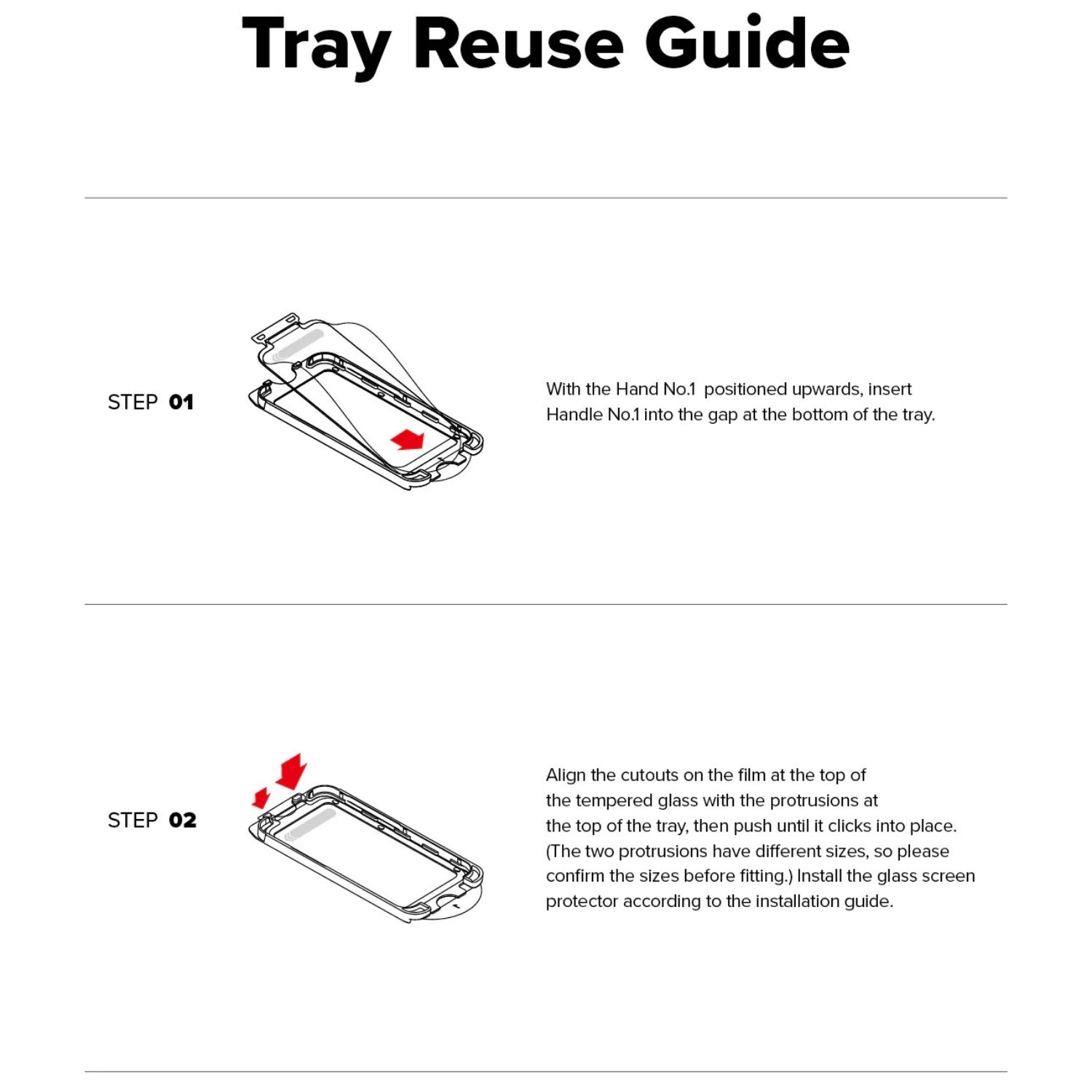 Tray Reuse Guide

STEP 01

With the Hand No.1 positioned upwards, insert Handle No.1 into the gap at the bottom of the tray.

STEP 02

Align the cutouts on the film at the top of the tempered glass with the protrusions at the top of the tray, then push until it clicks into place. (The two protrusions have different sizes, so please confirm the sizes before fitting.) Install the glass screen protector according to the installation guide.