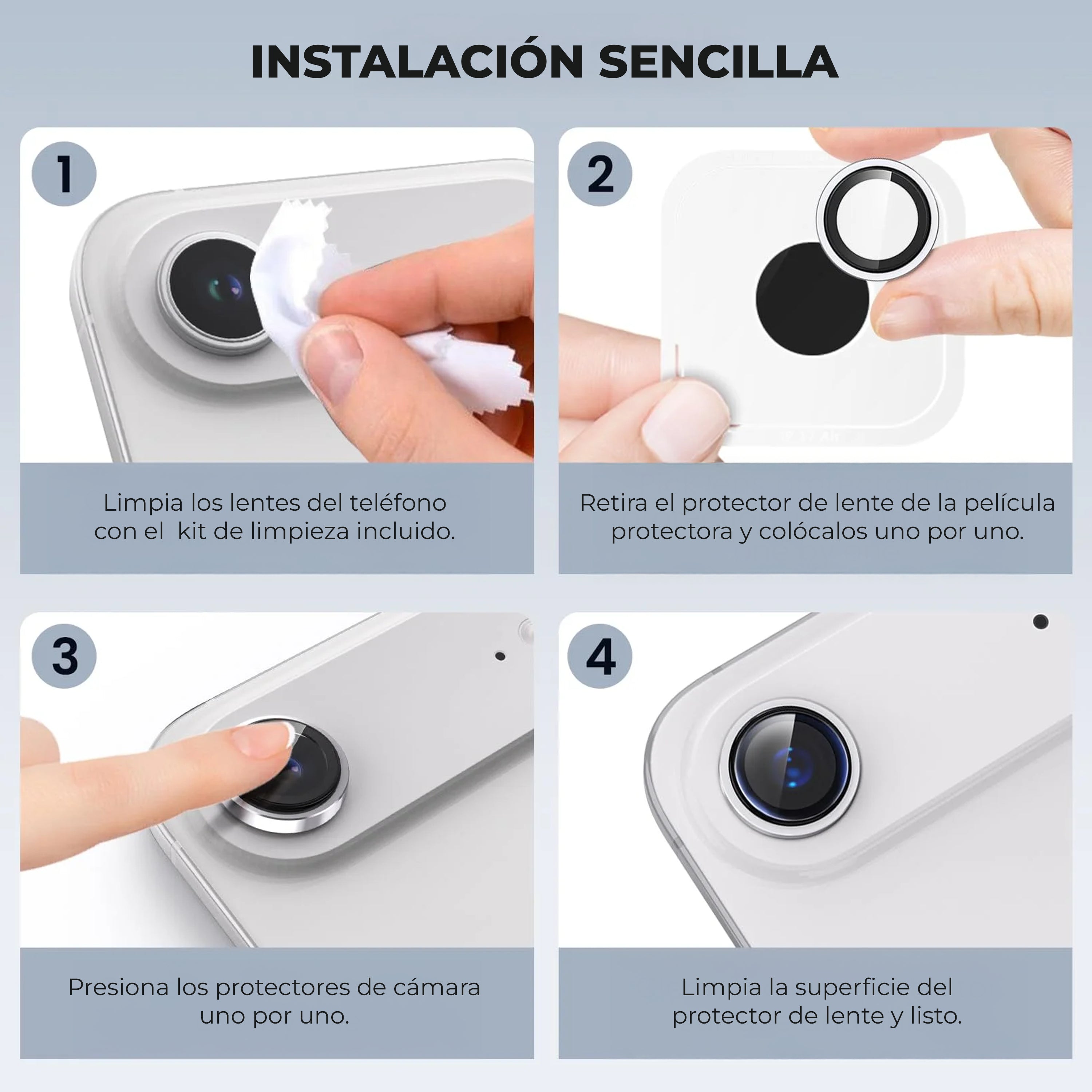 INSTALACIÓN SENCILLA

1

Limpia los lentes del teléfono con el  kit de limpieza incluido.

2

Retira el protector de lente de la película protectora y colócalos uno por uno.

3

Presiona los protectores de cámara uno por uno.

4

Limpia la superficie del protector de lente y listo.