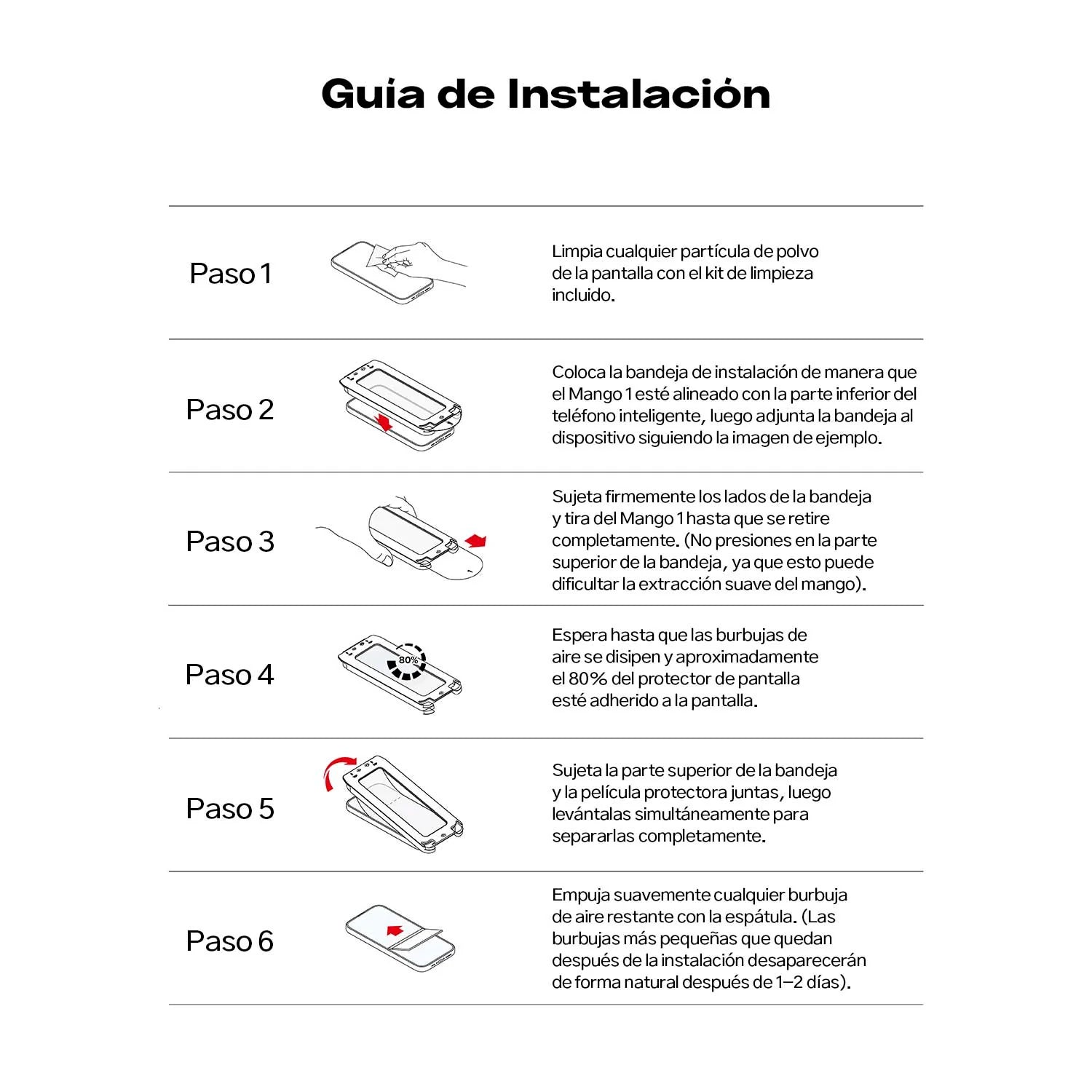 Guia de Instalación

Paso 1

Limpia cualquier partícula de polvo de la pantalla con el kit de limpieza incluido.

Paso 2

Coloca la bandeja de instalación de manera que el Mango 1 esté alineado con la parte inferior del teléfono inteligente, luego adjunta la bandeja al dispositivo siguiendo la imagen de ejemplo.

Paso 3

Sujeta firmemente los lados de la bandeja y tira del Mango 1 hasta que se retire completamente. (No presiones en la parte superior de la bandeja, ya que esto puede dificultar la extracción suave del mango).

Paso 4

80%

Espera hasta que las burbujas de aire se disipen y aproximadamente el 80% del protector de pantalla esté adherido a la pantalla.

Paso 5

Sujeta la parte superior de la bandeja y la película protectora juntas, luego levántalas simultáneamente para separarlas completamente.

Paso 6

Empuja suavemente cualquier burbuja de aire restante con la espátula. (Las burbujas más pequeñas que quedan después de la instalación desaparecerán de forma natural después de 1–2 días).